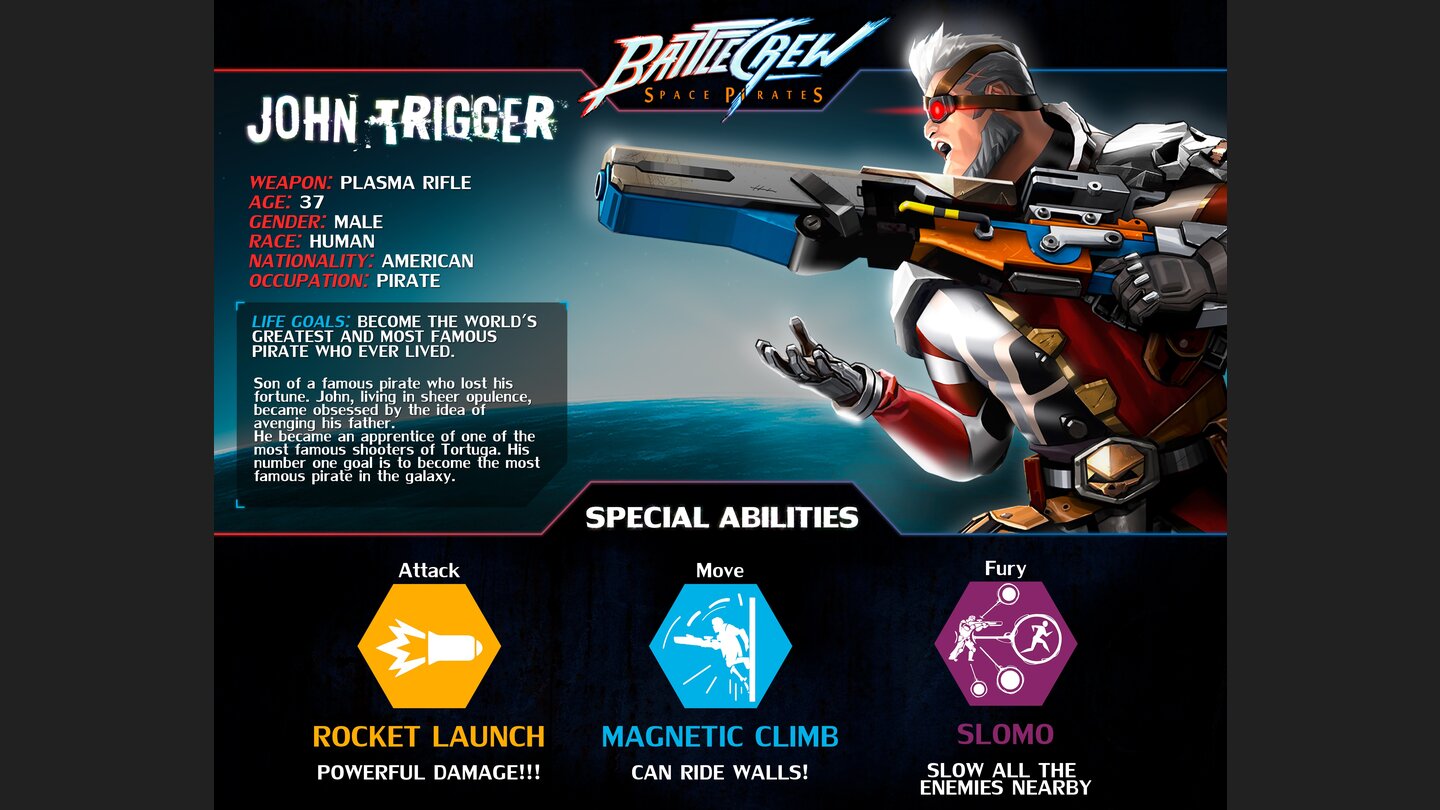 BATTLECREW
SPACE PIRATES

JOHN TRIGGER

WEAPON: PLASMA RIFLE
AGE: 37
GENDER: MALE
RACE: HUMAN
NATIONALITY: AMERICAN
OCCUPATION: PIRATE

LIFE GOALS: BECOME THE WORLD'S GREATEST AND MOST FAMOUS PIRATE WHO EVER LIVED.

Son of a famous pirate who lost his fortune. John, living in sheer opulence, became obsessed by the idea of avenging his father.
He became an apprentice of one of the most famous shooters of Tortuga. His number one goal is to become the most famous pirate in the galaxy.

SPECIAL ABILITIES

Attack
ROCKET LAUNCH
POWERFUL DAMAGE!!!

Move
MAGNETIC CLIMB
CAN RIDE WALLS!

Fury
SLOMO
SLOW ALL THE ENEMIES NEARBY