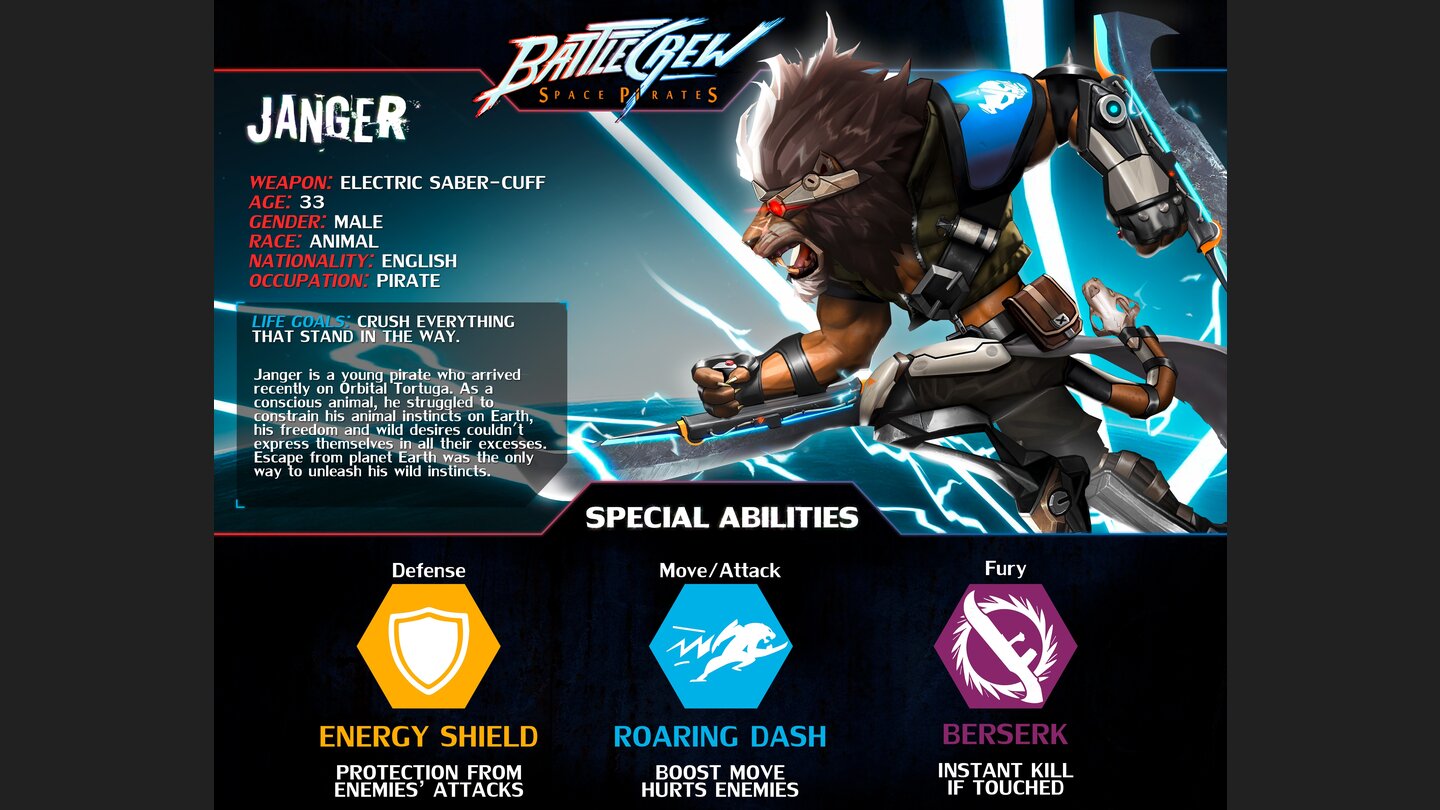 BATTLECREW
SPACE PIRATES

JANGER

WEAPON: ELECTRIC SABER-CUFF
AGE: 33
GENDER: MALE
RACE: ANIMAL
NATIONALITY: ENGLISH
OCCUPATION: PIRATE

LIFE GOALS: CRUSH EVERYTHING THAT STAND IN THE WAY.

Janger is a young pirate who arrived recently on Orbital Tortuga. As a conscious animal, he struggled to constrain his animal instincts on Earth, his freedom and wild desires couldn't express themselves in all their excesses. Escape from planet Earth was the only way to unleash his wild instincts.

SPECIAL ABILITIES

Defense
ENERGY SHIELD
PROTECTION FROM ENEMIES' ATTACKS

Move/Attack
ROARING DASH
BOOST MOVE HURTS ENEMIES

Fury
BERSERK
INSTANT KILL IF TOUCHED