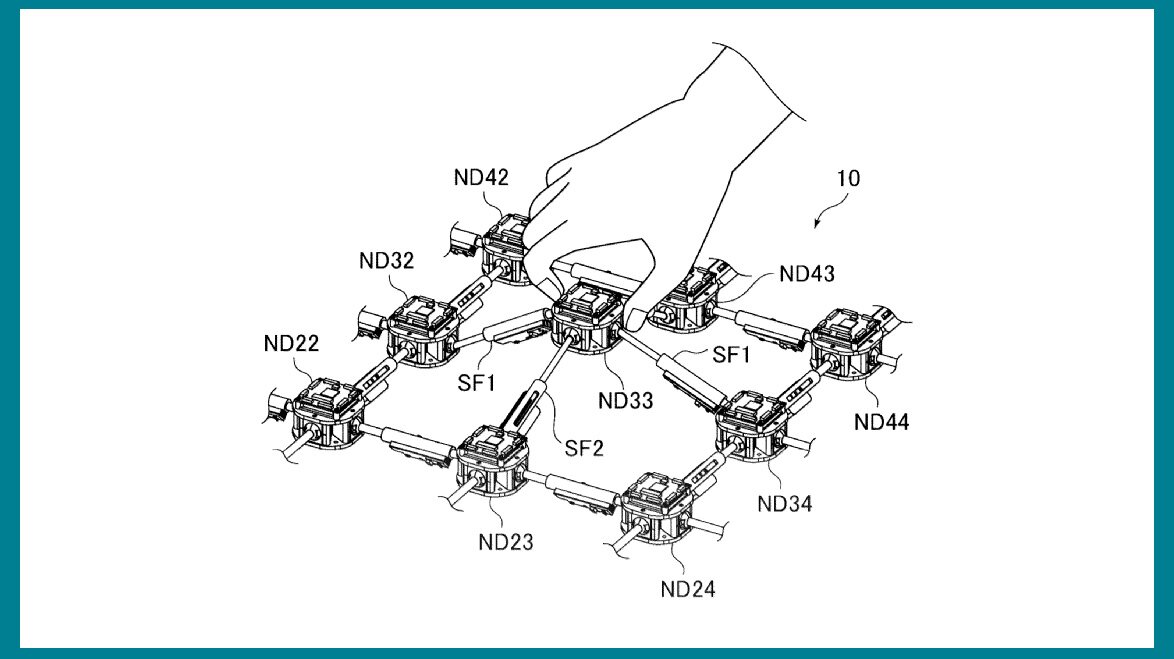 ND42

10

ND32

ND43

ND22

SF1

SF1

ND33

ND44

SF2

ND34

ND23

ND24