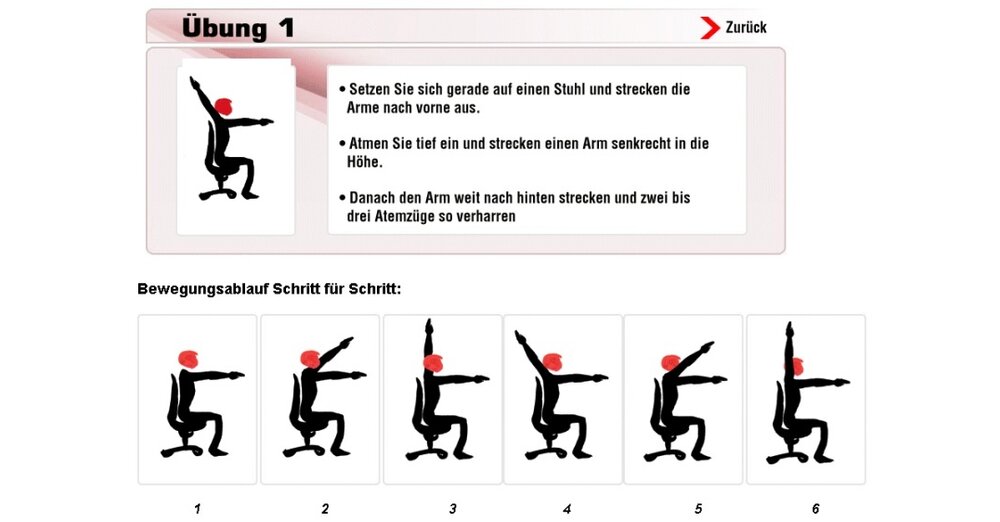 Übung 1

Zurück

• Setzen Sie sich gerade auf einen Stuhl und strecken die Arme nach vorne aus.

• Atmen Sie tief ein und strecken einen Arm senkrecht in die Höhe.

• Danach den Arm weit nach hinten strecken und zwei bis drei Atemzüge so verharren

Bewegungsablauf Schritt für Schritt:

1

2

3

4

5

6