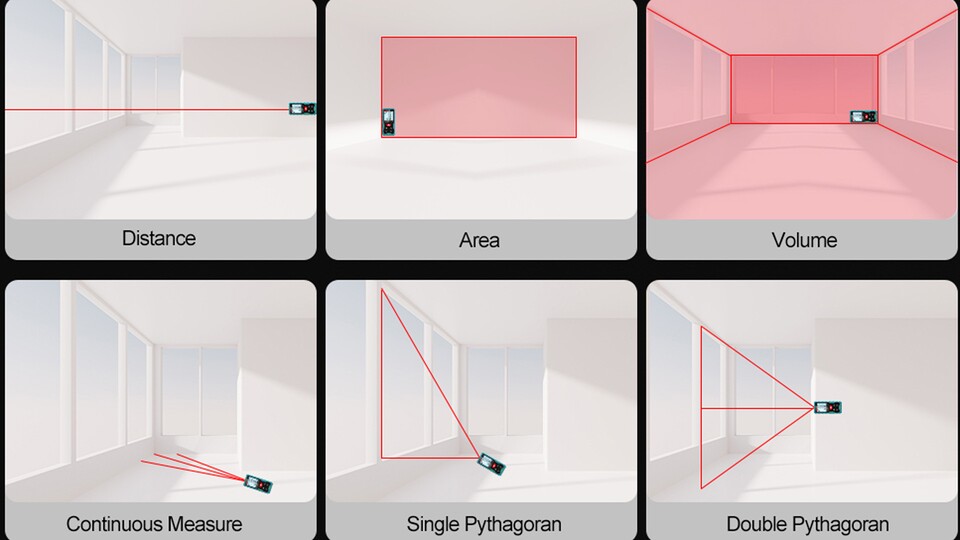 Distance

Area

Volume

Continuous Measure

Single Pythagoran

Double Pythagoran