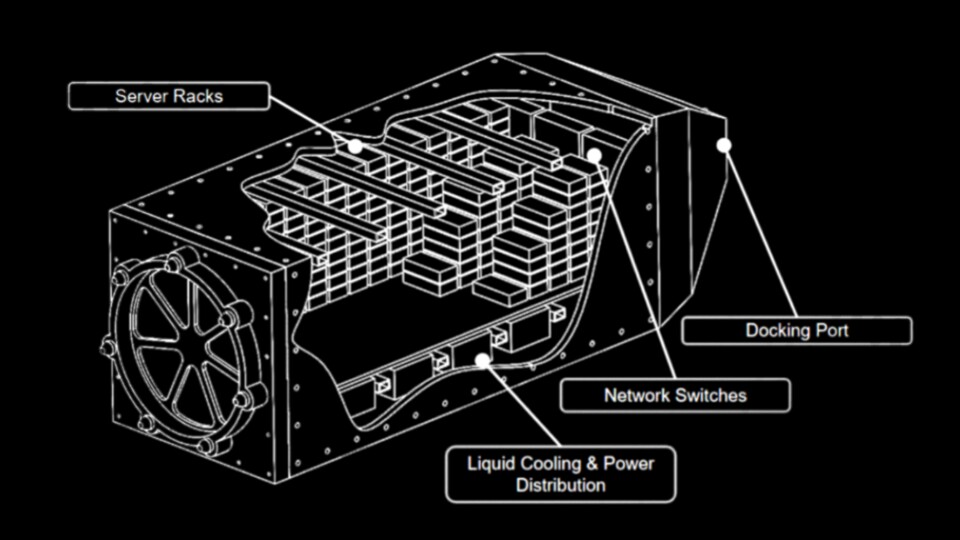 Server Racks

Docking Port

Network Switches

Liquid Cooling & Power Distribution