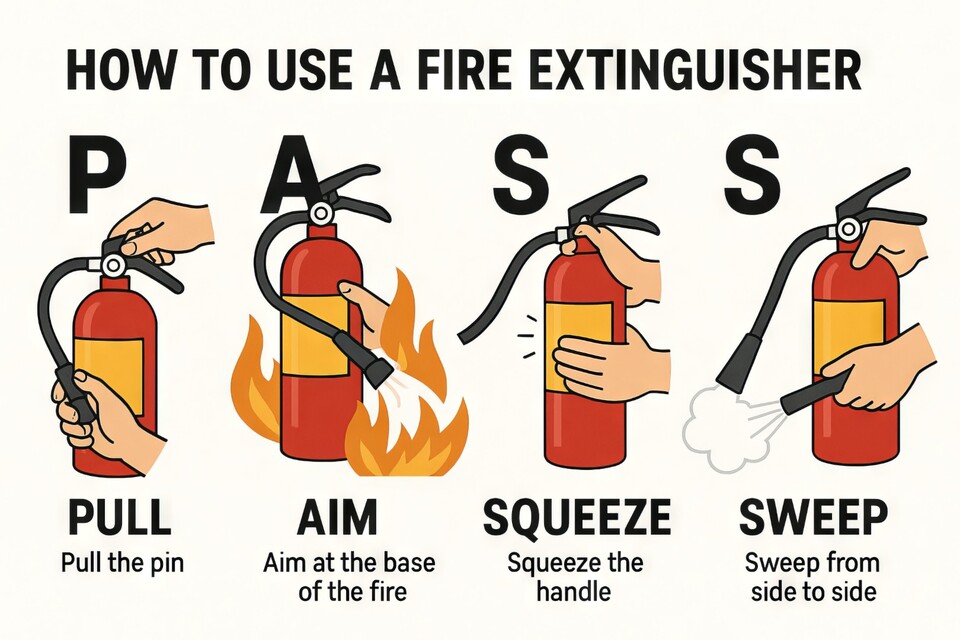 HOW TO USE A FIRE EXTINGUISHER

P

PULL

Pull the pin

A

AIM

Aim at the base of the fire

S

SQUEEZE

Squeeze the handle

S

SWEEP

Sweep from side to side