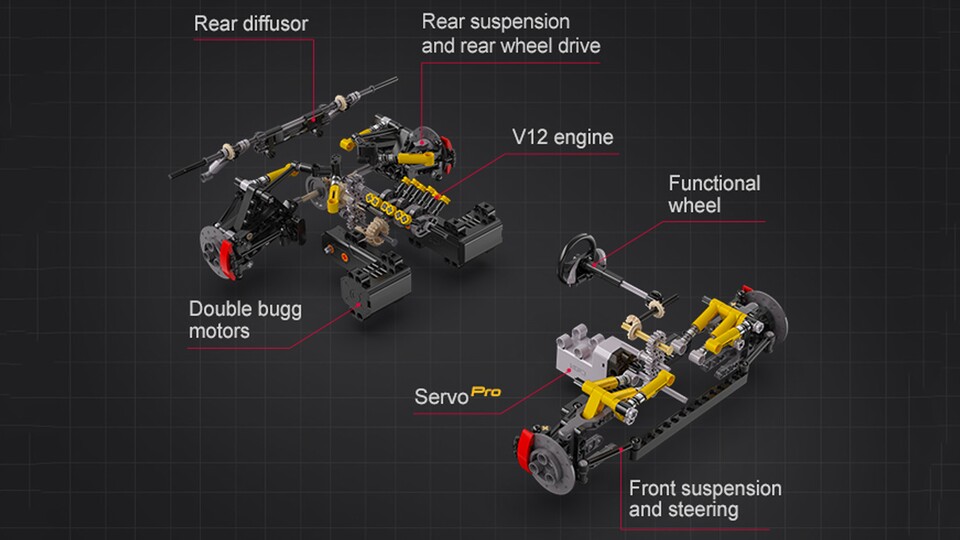 Rear diffusor

Rear suspension and rear wheel drive

V12 engine

Functional wheel

Double bugg motors

Servo Pro

Front suspension and steering