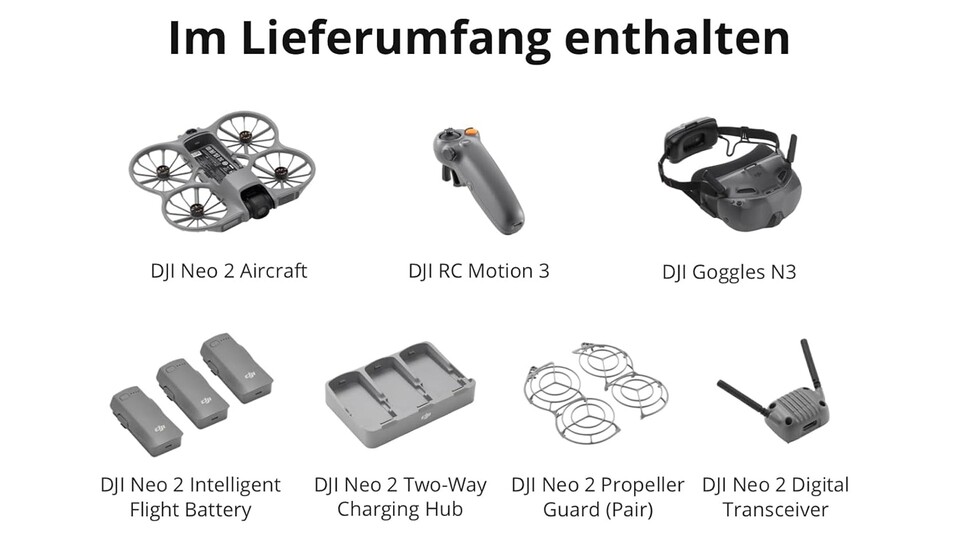 Im Lieferumfang enthalten

DJI Neo 2 Aircraft

DJI RC Motion 3

DJI Goggles N3

DJI Neo 2 Intelligent Flight Battery

DJI Neo 2 Two-Way Charging Hub

DJI Neo 2 Propeller Guard (Pair)

DJI Neo 2 Digital Transceiver