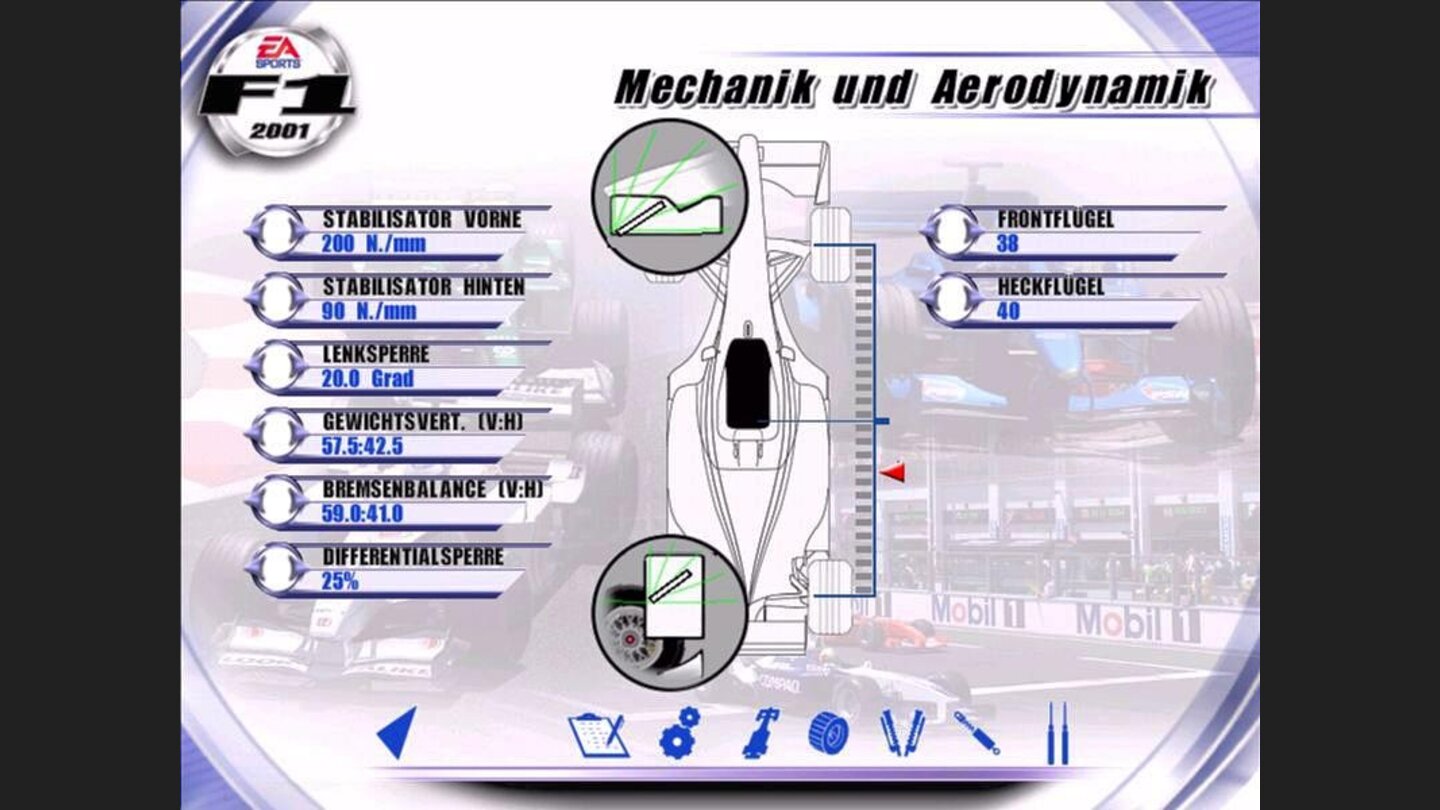 EA SPORTS
F1
2001

Mechanik und Aerodynamik

STABILISATOR VORNE
200 N./mm

STABILISATOR HINTEN
90 N./mm

LENKSPERRE
20.0 Grad

GEWICHTSVERT. (V:H)
57.5:42.5

BREMSENBALANCE (V:H)
59.0:41.0

DIFFERENTIALSPERRE
25%

FRONTFLÜGEL
38

HECKFLÜGEL
40

Mobil 1
Mobil 1
COMPAQ