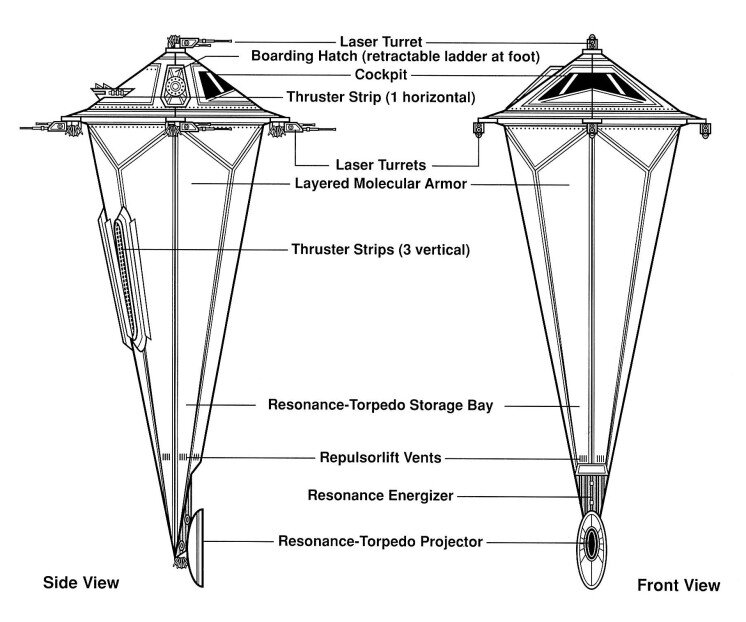 Laser Turret
Boarding Hatch (retractable ladder at foot)
Cockpit
Thruster Strip (1 horizontal)
Laser Turrets
Layered Molecular Armor
Thruster Strips (3 vertical)
Resonance-Torpedo Storage Bay
Repulsorlift Vents
Resonance Energizer
Resonance-Torpedo Projector
Side View
Front View