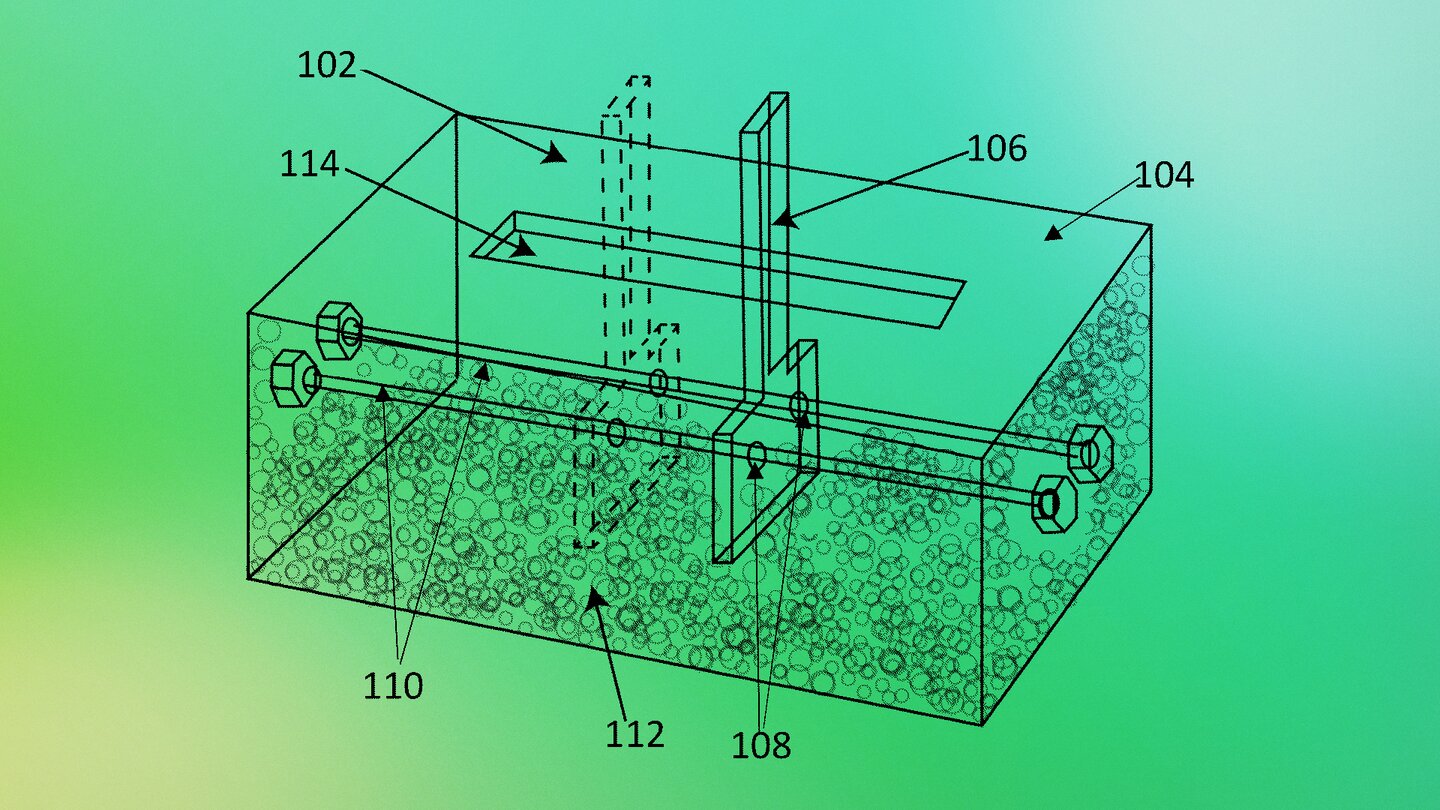 102
114
106
104
110
112
108