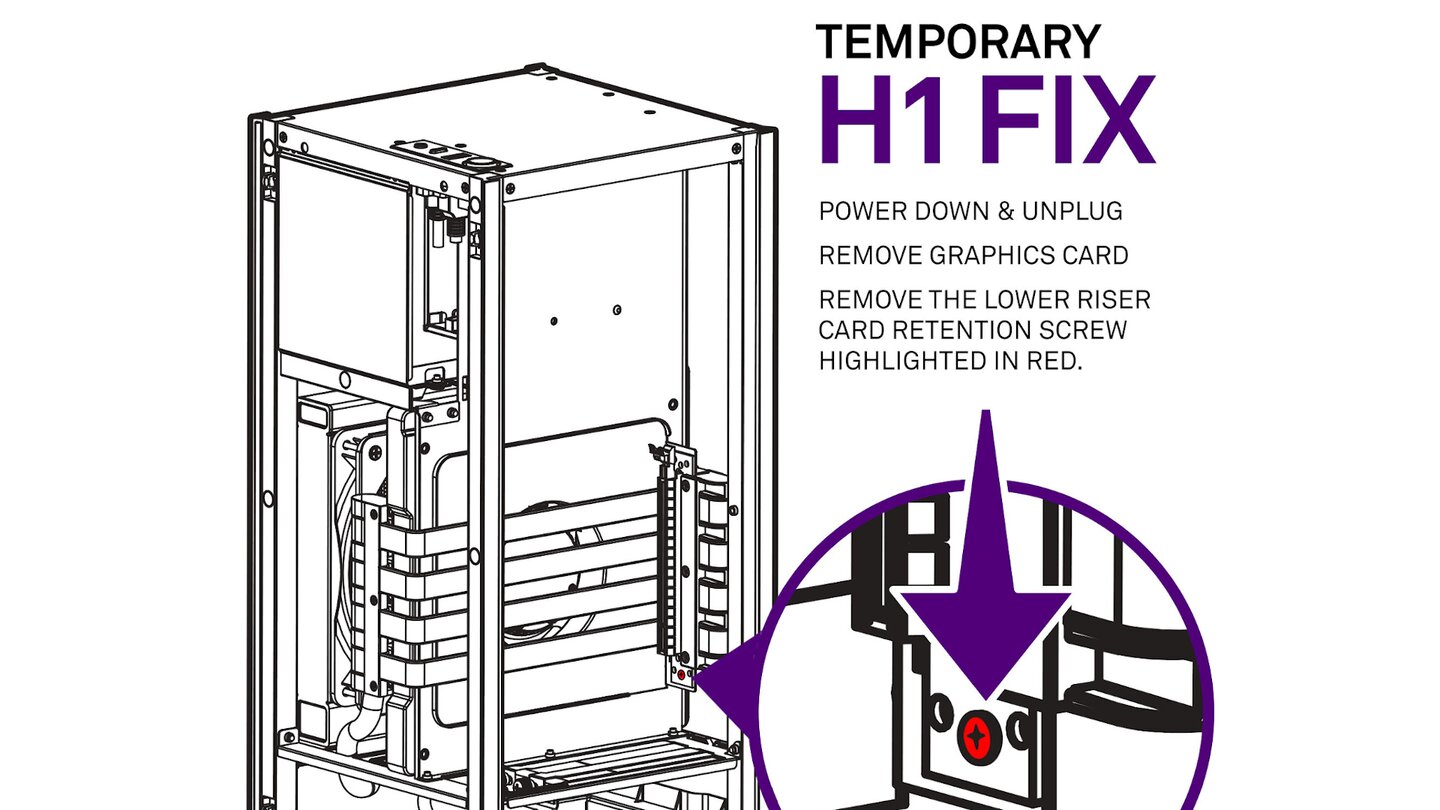 TEMPORARY
H1 FIX

POWER DOWN & UNPLUG

REMOVE GRAPHICS CARD

REMOVE THE LOWER RISER CARD RETENTION SCREW HIGHLIGHTED IN RED.