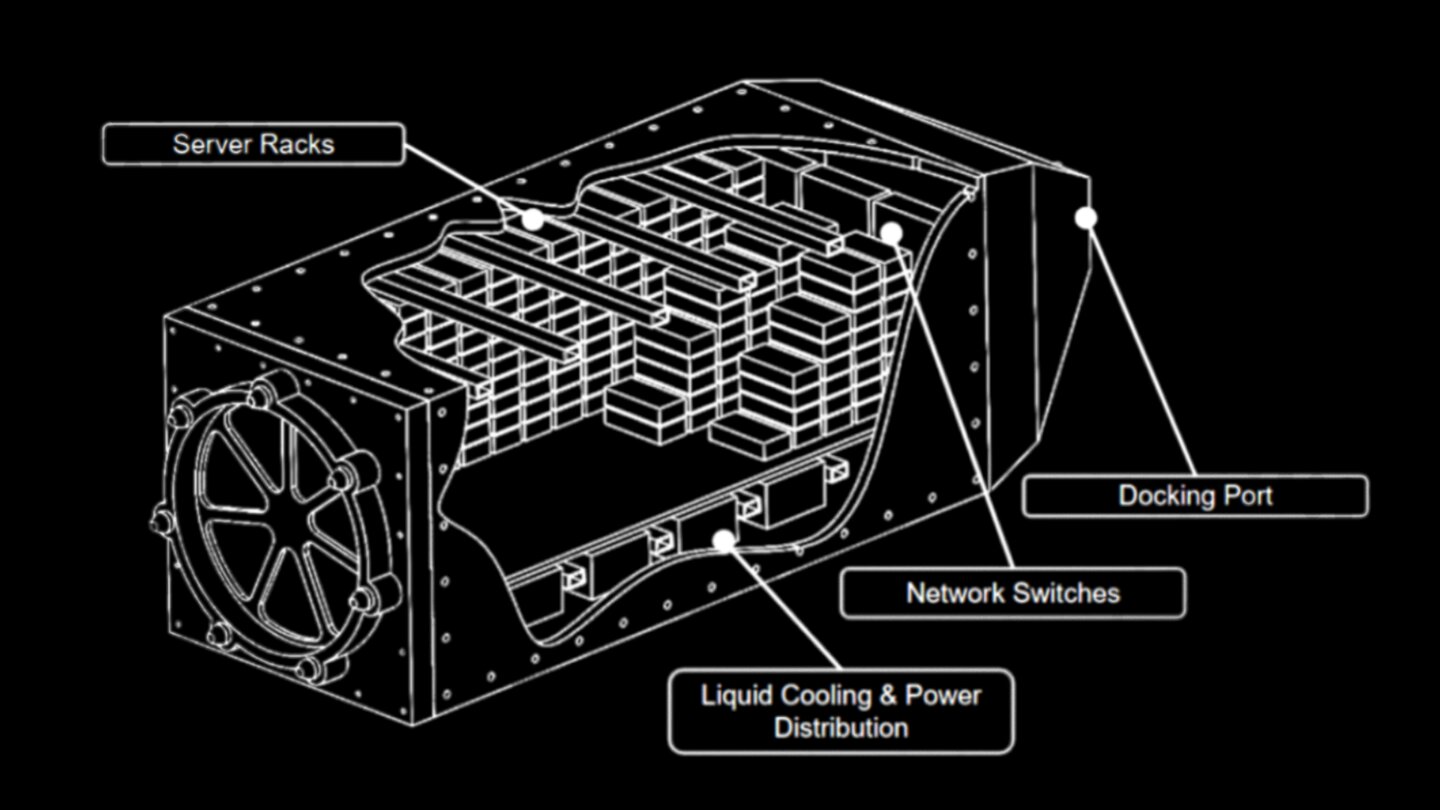 Server Racks

Docking Port

Network Switches

Liquid Cooling & Power Distribution