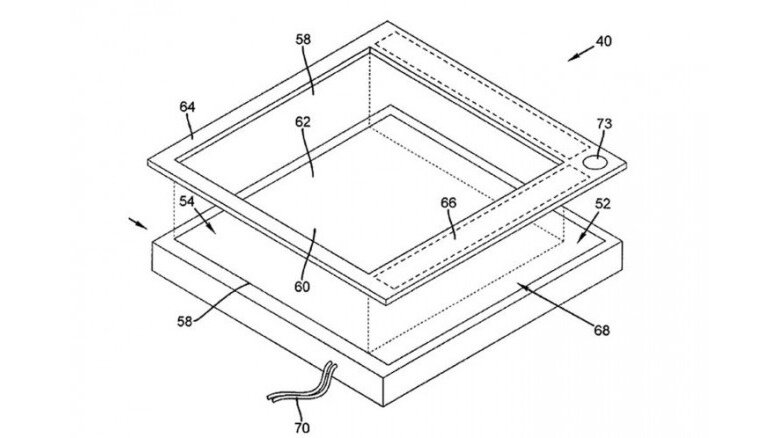 58
40
64
62
73
54
66
52
60
58
68
70